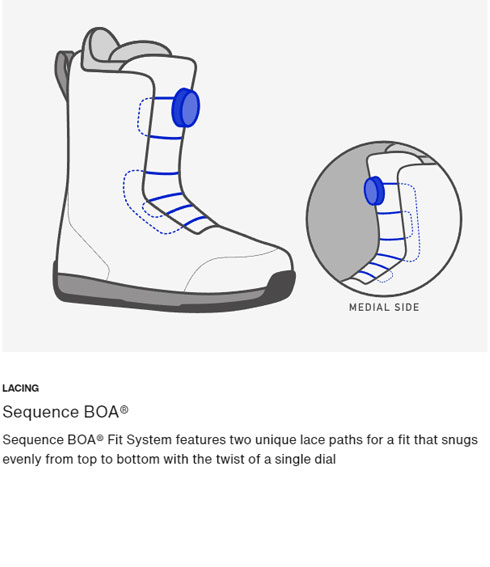 MEDIAL SIDE

LACING

Sequence BOA®

Sequence BOA® Fit System features two unique lace paths for a fit that snugs evenly from top to bottom with the twist of a single dial